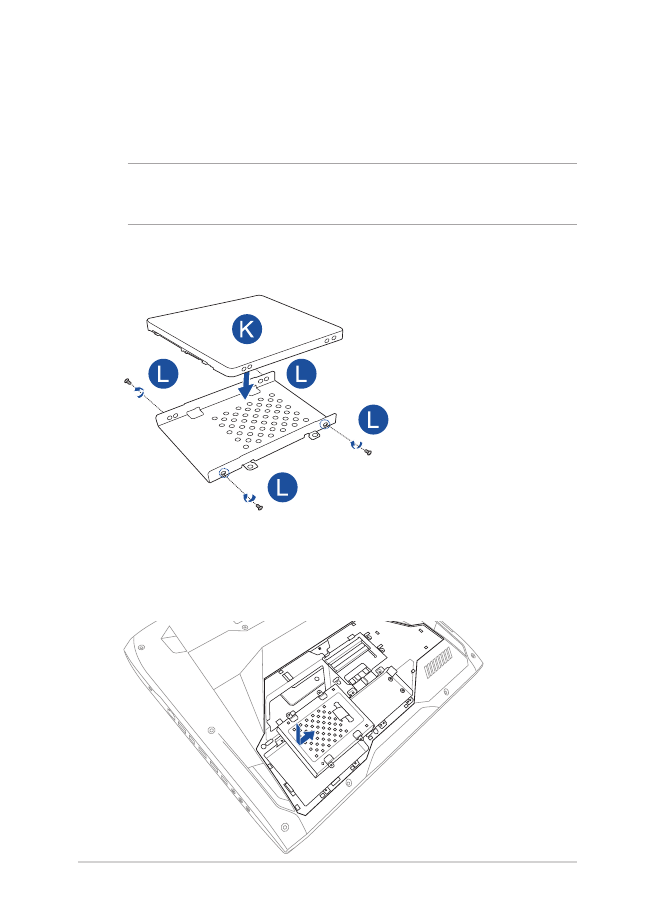 K

L

L

L

L